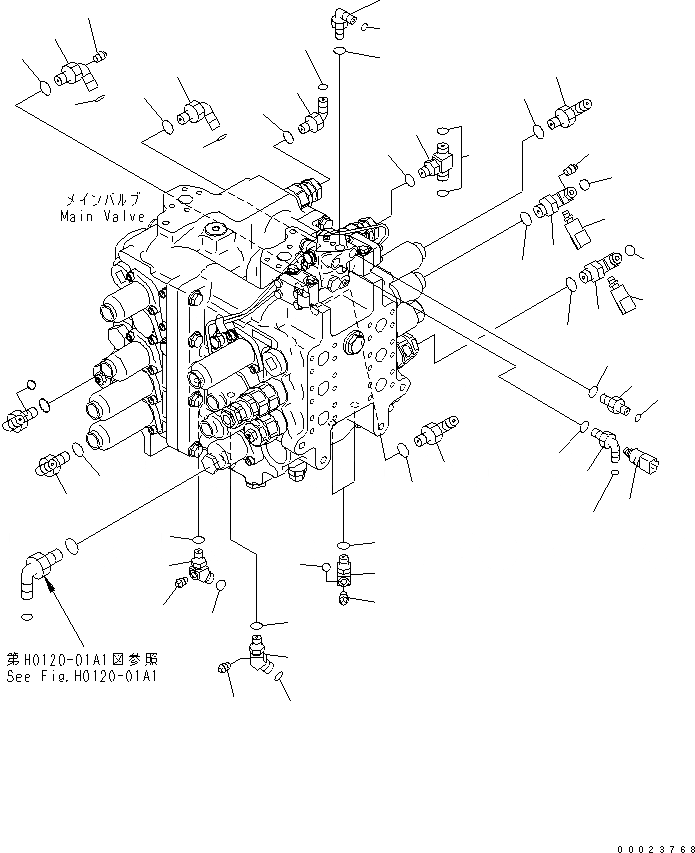 メインバルブ
Main Valve

第H0120-01A1図参照
See Fig.H0120-01A1

00023768