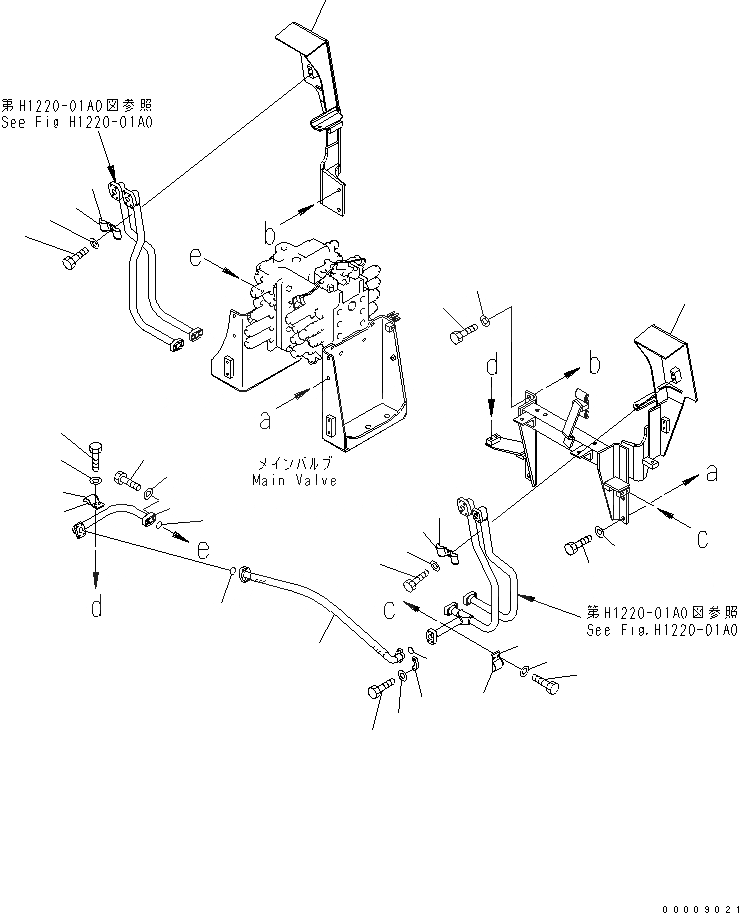 第H1220-01A0図参照
See Fig H1220-01A0

b

e

a

メインバルブ
Main Valve

d

b

a

c

e

d

c

第H1220-01A0図参照
See Fig.H1220-01A0

00009021