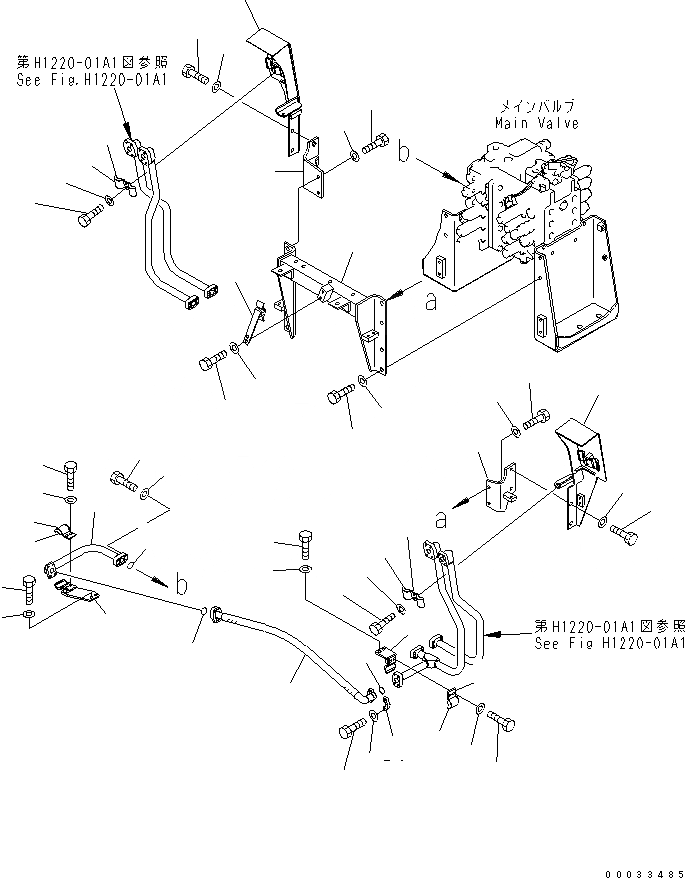 第H1220-01A1図参照
See Fig.H1220-01A1

メインバルブ
Main Valve

b

a

a

b

第H1220-01A1図参照
See Fig H1220-01A1

00033485