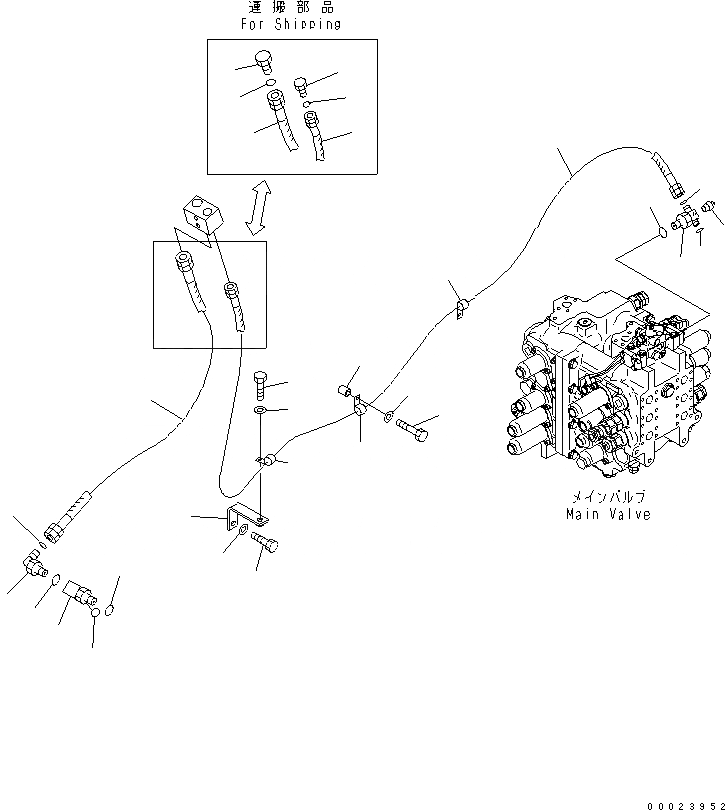 運搬部品
For Shipping

メインバルブ
Main Valve

00023952