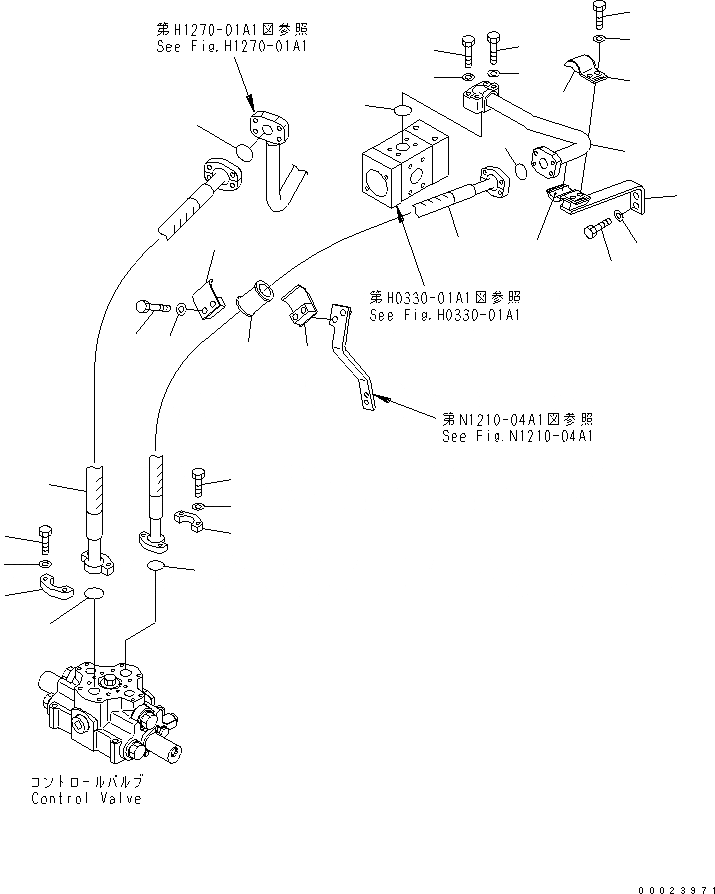 第H1270-01A1図参照
See Fig.H1270-01A1

第H0330-01A1図参照
See Fig.H0330-01A1

第N1210-04A1図参照
See Fig.N1210-04A1

コントロールバルブ
Control Valve

00023971