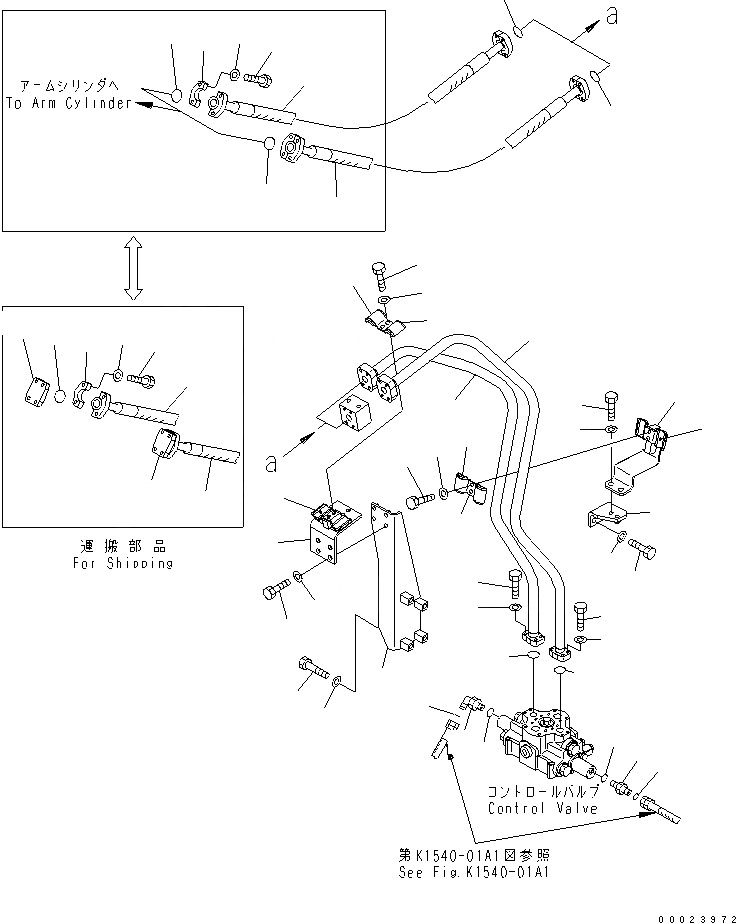 a

アームシリンダへ
To Arm Cylinder

a

運搬部品
For Shipping

コントロールバルブ
Control Valve

第K1540-01A1図参照
See Fig.K1540-01A1

00023972