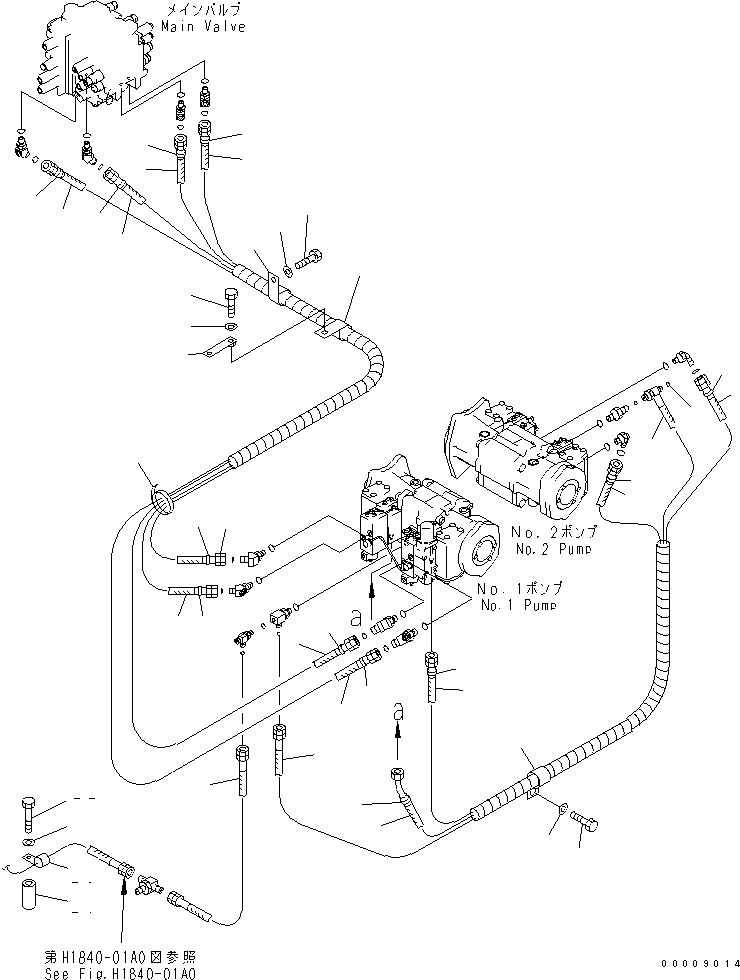 メインバルブ
Main Valve

No. 2ポンプ
No. 2 Pump

No. 1ポンプ
No. 1 Pump

a

a

第H1840-01A0図参照
See Fig.H1840-01A0

00009014