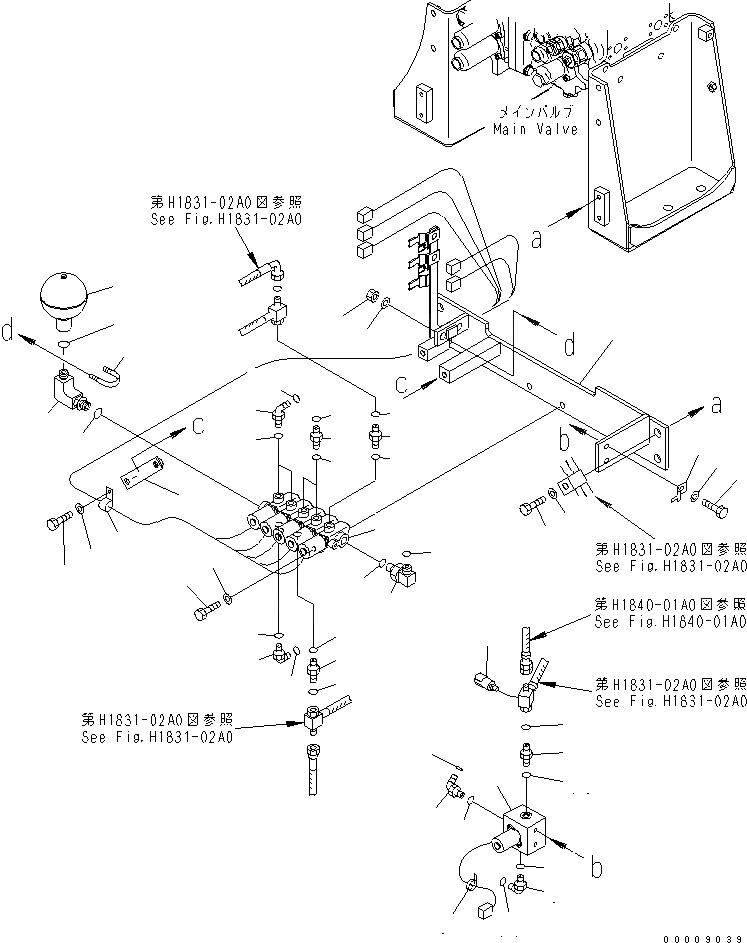 メインバルブ
Main Valve

第H1831-02A0図参照
See Fig.H1831-02A0

a

d

d

c

c

a

b

第H1831-02A0図参照
See Fig.H1831-02A0

第H1840-01A0図参照
See Fig.H1840-01A0

第H1831-02A0図参照
See Fig.H1831-02A0

第H1831-02A0図参照
See Fig.H1831-02A0

b

00009039