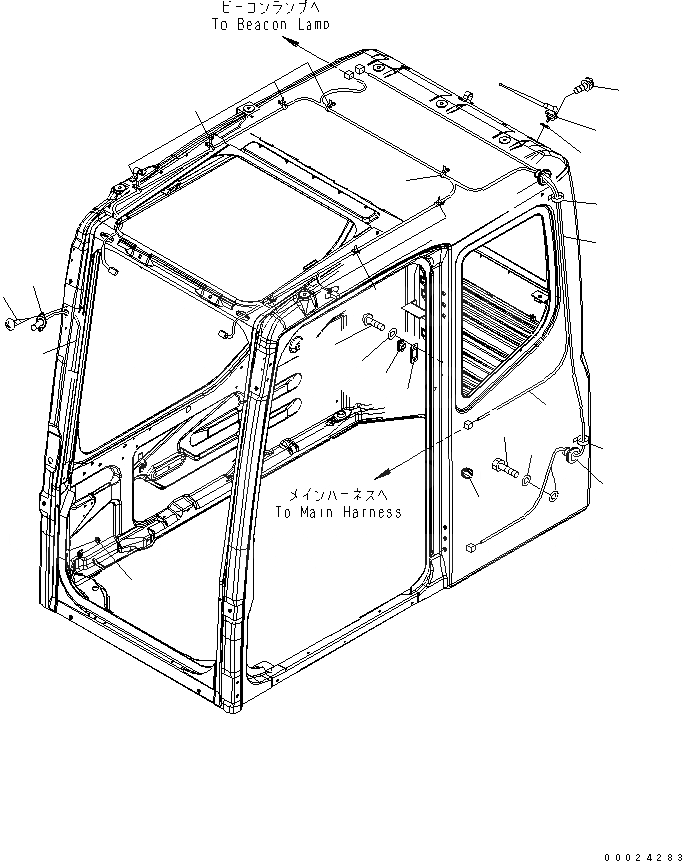 ビーコンランプへ
To Beacon Lamp

メインハーネスへ
To Main Harness

00024283