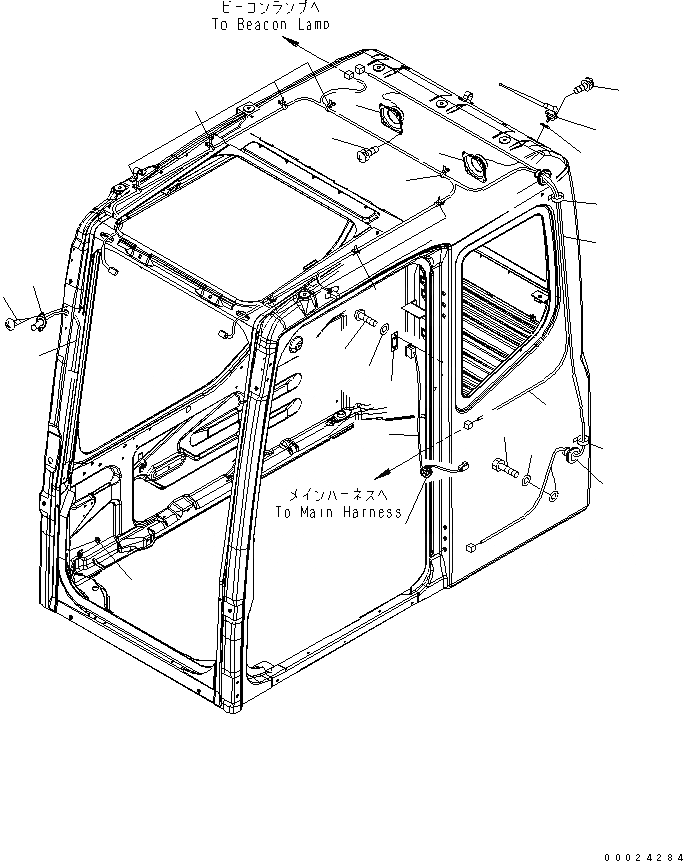 ビーコンランプへ
To Beacon Lamp

メインハーネスへ
To Main Harness

00024284