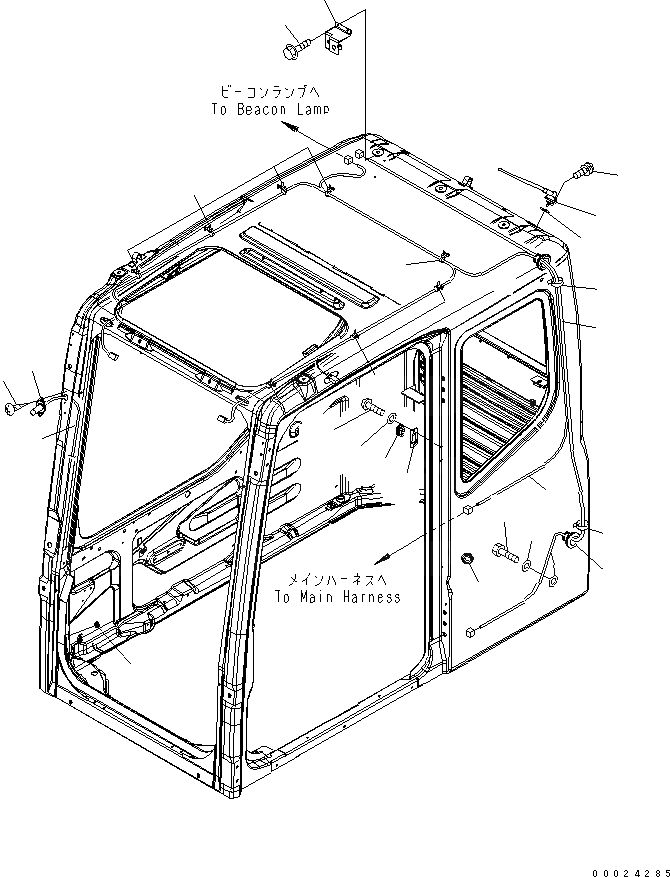 ビーコンランプへ
To Beacon Lamp

メインハーネスへ
To Main Harness

00024285