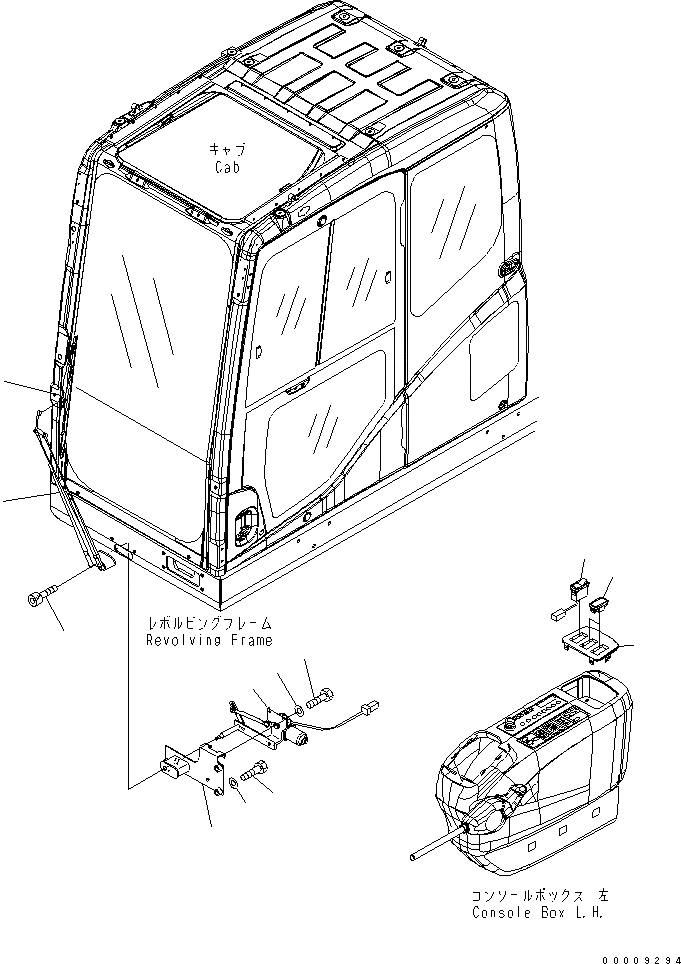 キャブ
Cab

レボルビングフレーム
Revolving Frame

コンソールボックス 左
Console Box L.H.

00009294