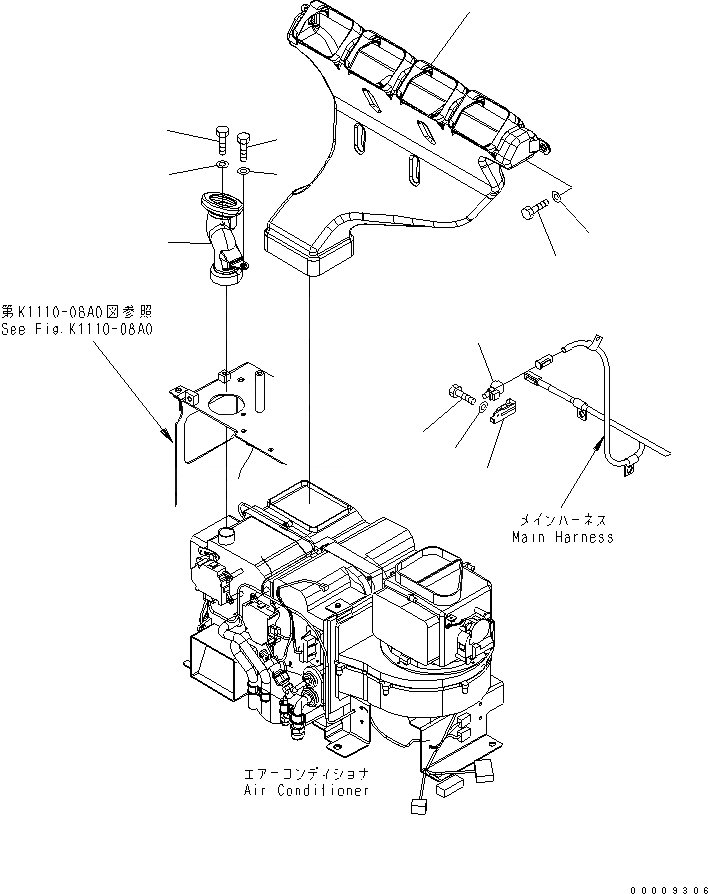 第K1110-08A0図参照
See Fig.K1110-08A0

メインハーネス
Main Harness

エアーコンディショナ
Air Conditioner

00009306