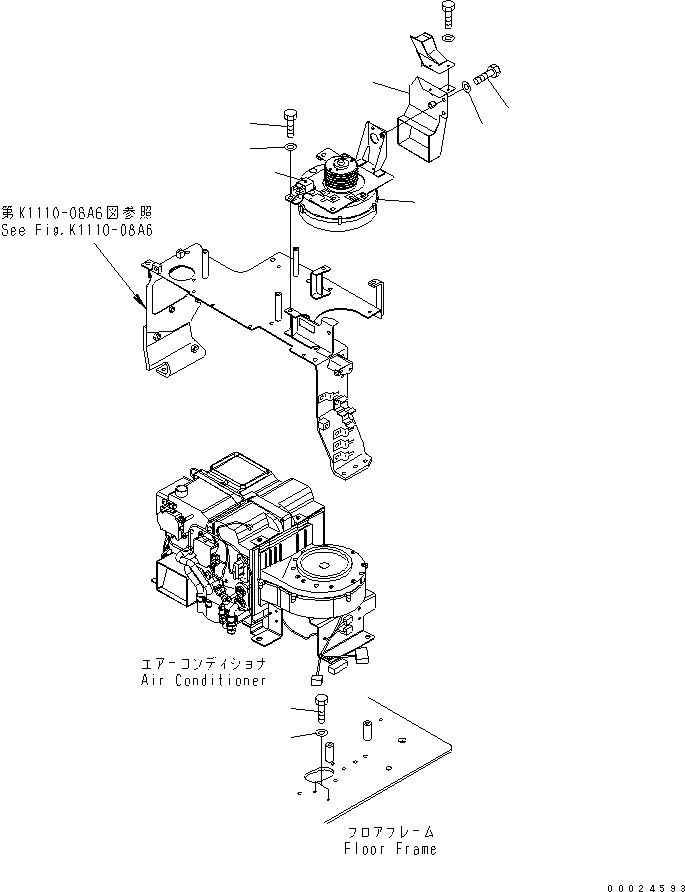 第K1110-08A6図参照
See Fig.K1110-08A6

エアーコンディショナ
Air Conditioner

フロアフレーム
Floor Frame

00024593