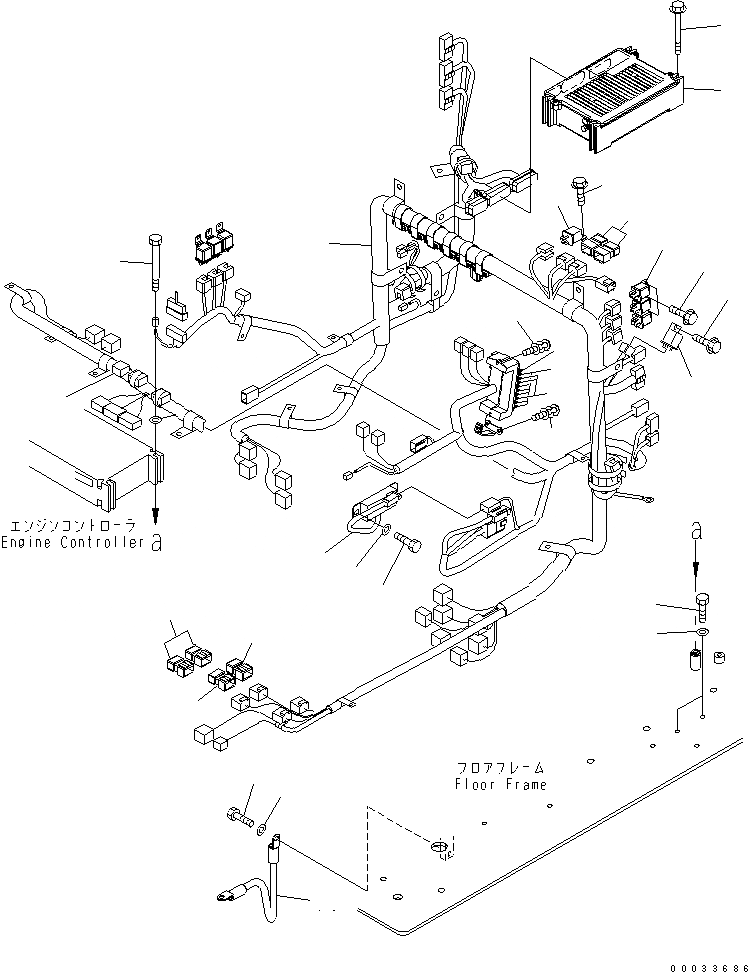 エンジンコントローラ
Engine Controller a

a

フロアフレーム
Floor Frame

00033686