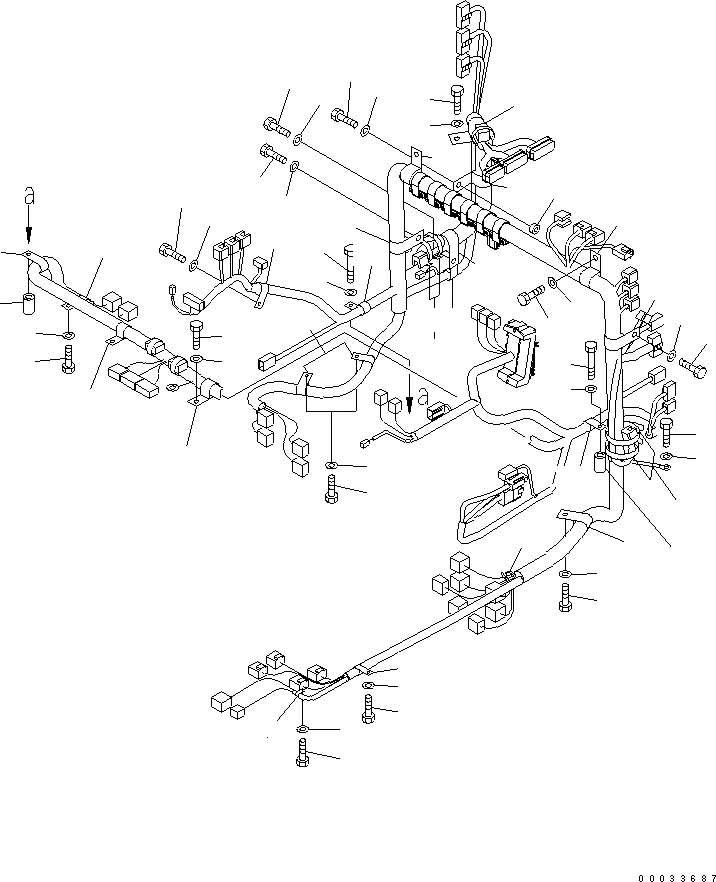 a

a

00033687