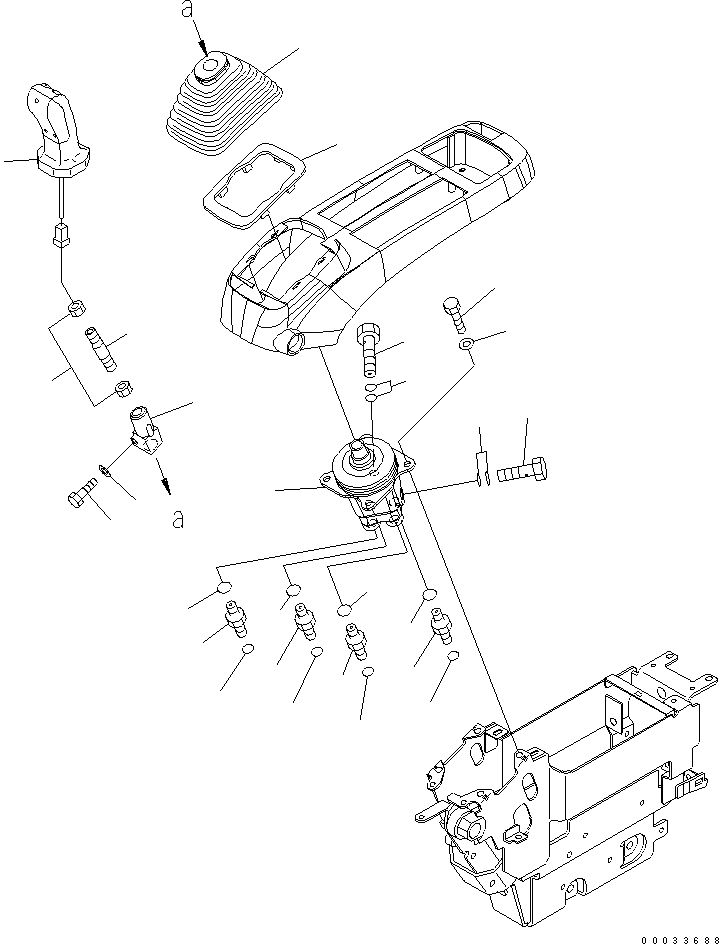 a

a

00033688