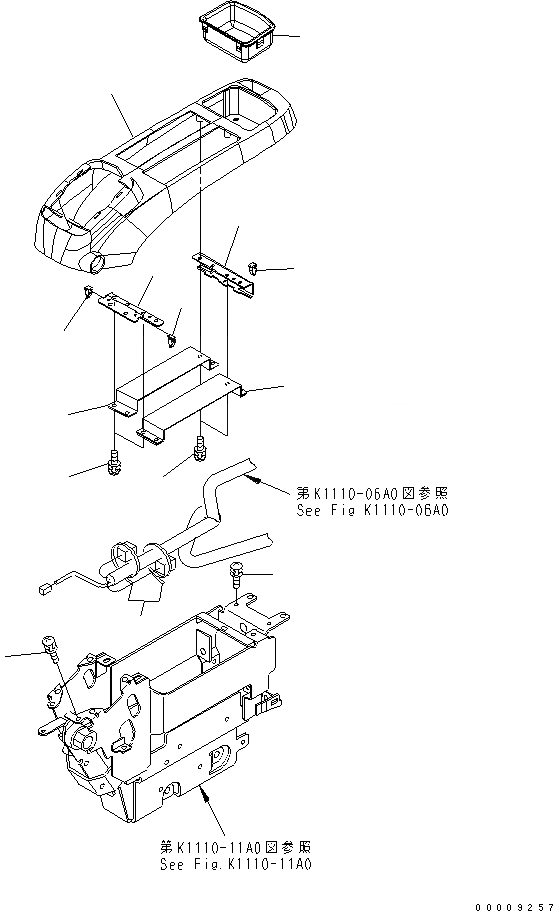 第K1110-06A0図参照
See Fig K1110-06A0

第K1110-11A0図参照
See Fig.K1110-11A0

00009257