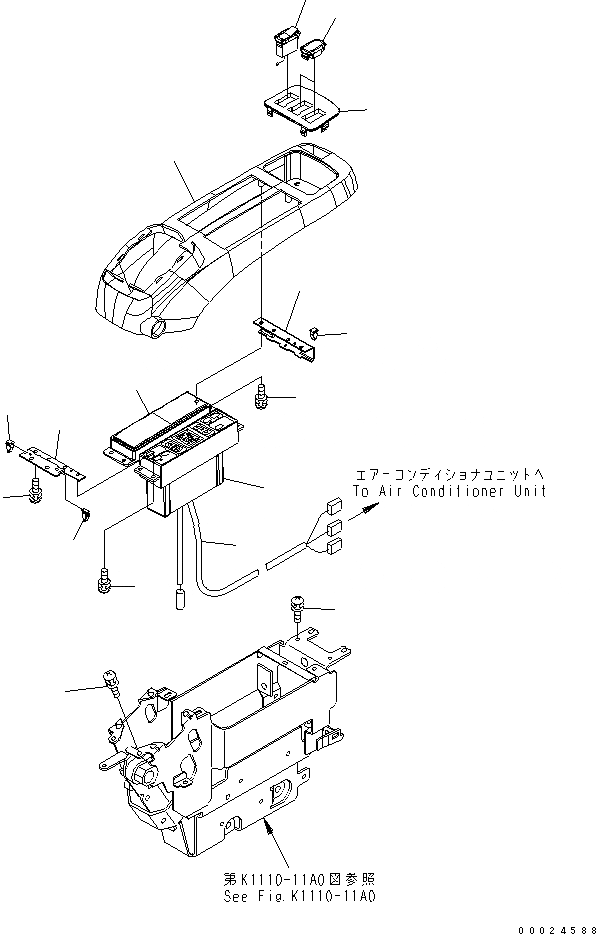 エアーコンディショナユニットへ
To Air Conditioner Unit

第K1110-11A0図参照
See Fig.K1110-11A0

00024588