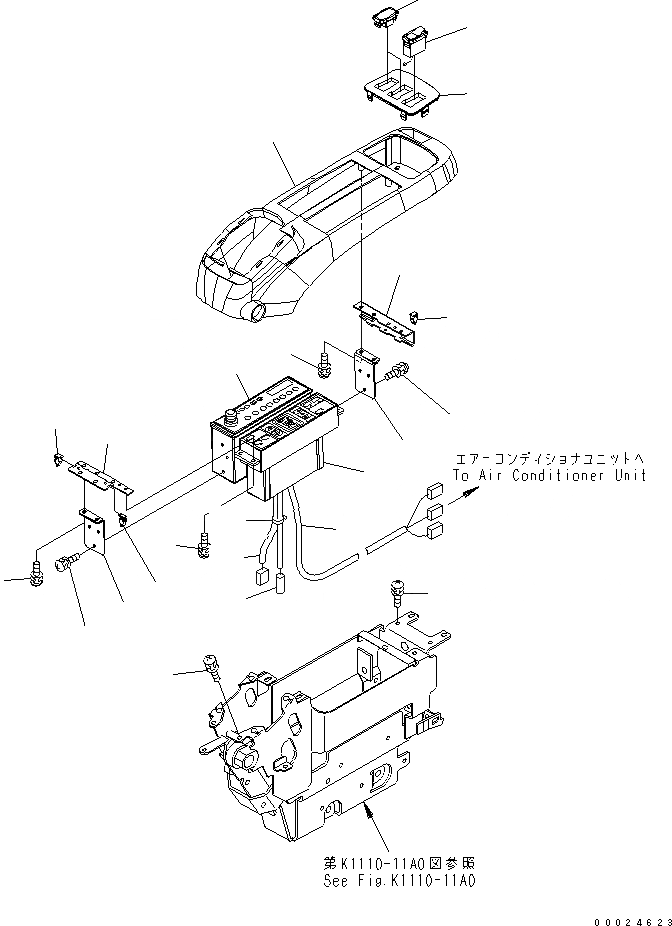 エアーコンディショナユニットへ
To Air Conditioner Unit

第K1110-11A0図参照
See Fig.K1110-11A0

00024623