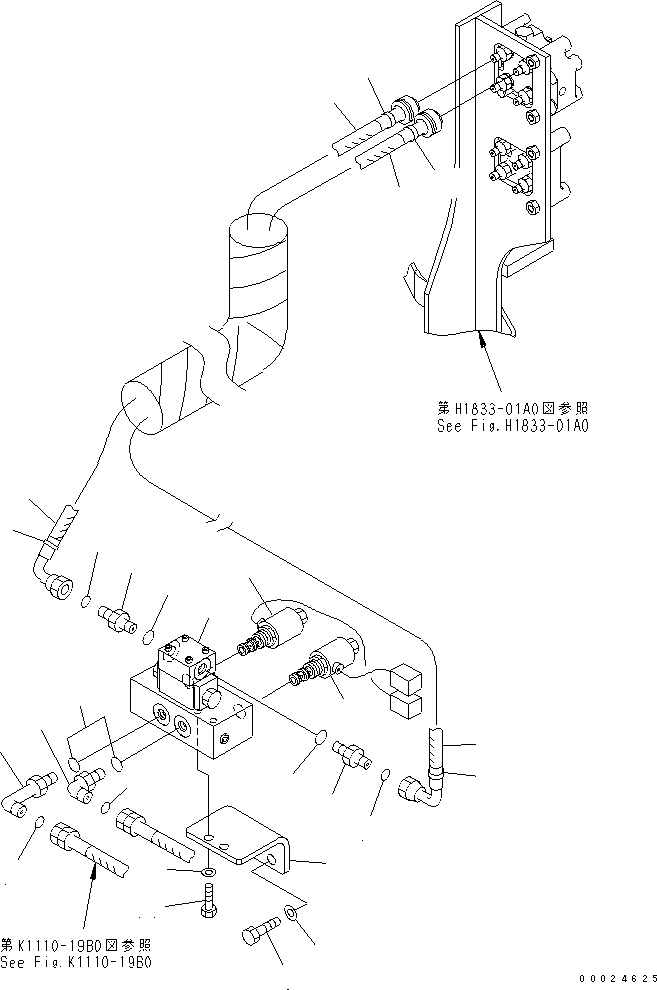 第H1833-01A0図参照
See Fig.H1833-01A0

第K1110-19B0図参照
See Fig.K1110-19B0

00024625