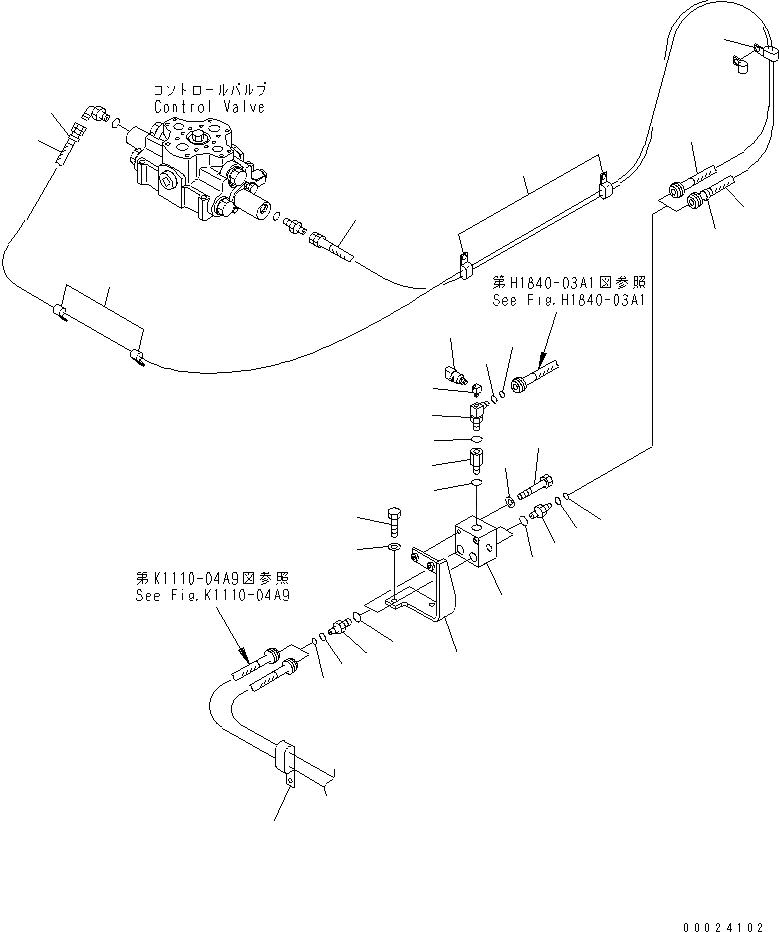 コントロールバルブ
Control Valve

第H1840-03A1図参照
See Fig.H1840-03A1

第K1110-04A9図参照
See Fig.K1110-04A9

00024102