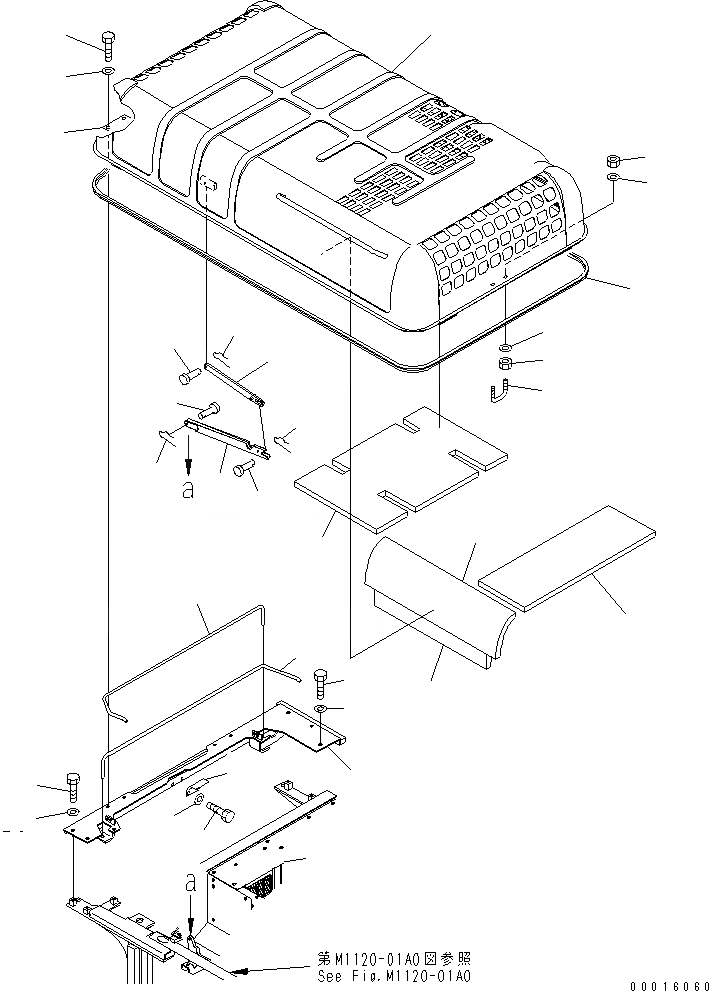 a

a

第M1120-01A0図参照
See Fig.M1120-01A0

00016060