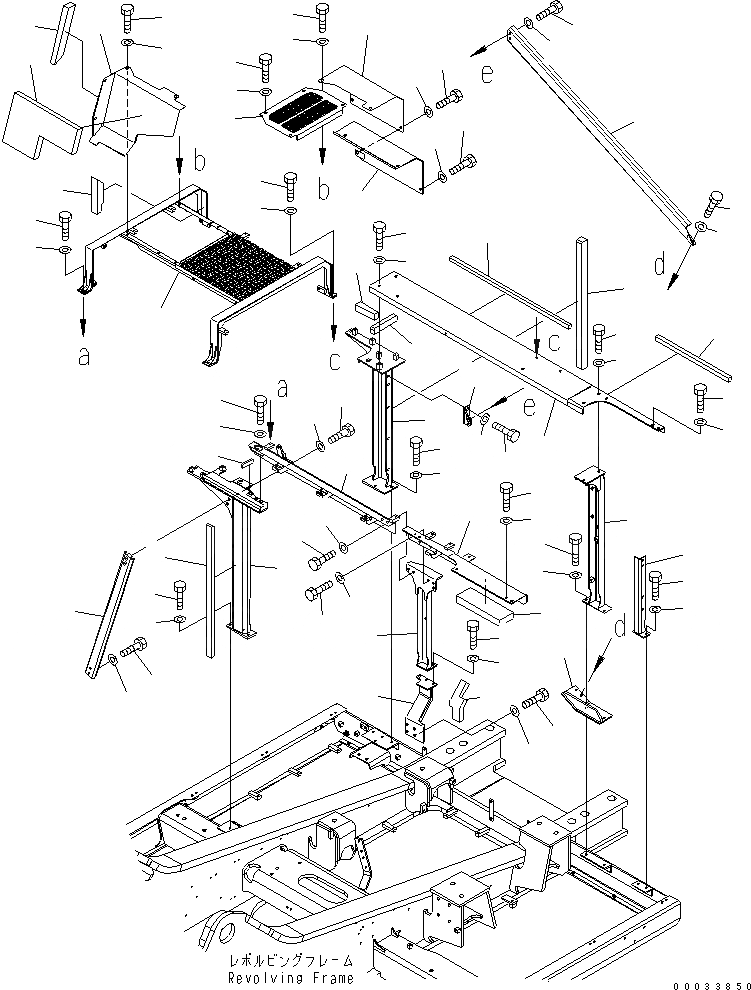 e
b
b
d
a
c
c
a
e
d
レボルビングフレーム
Revolving Frame
00033850