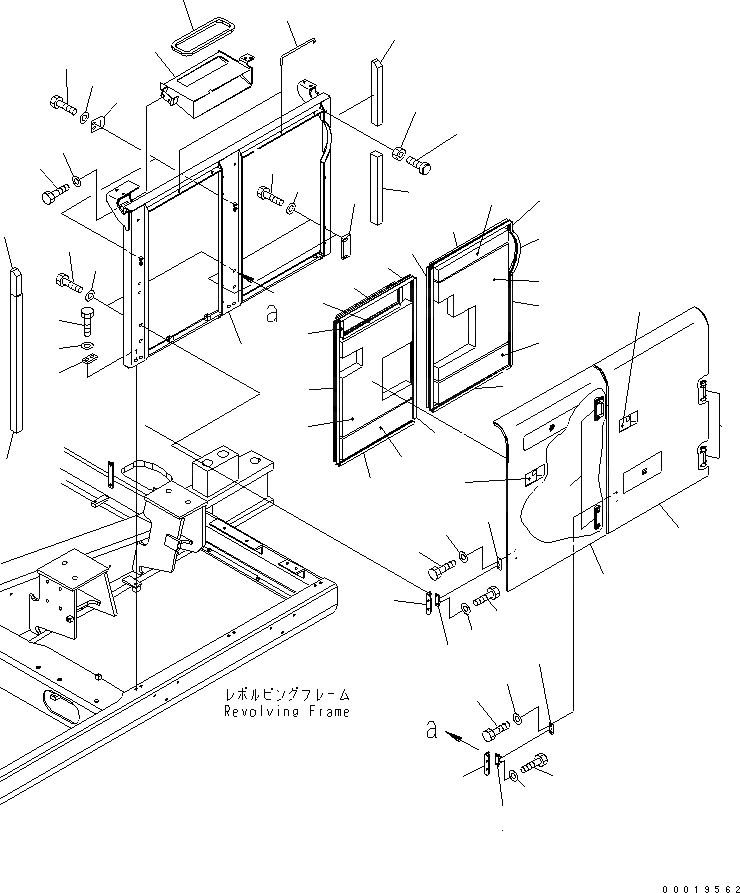 a

レボルビングフレーム
Revolving Frame

a

00019562