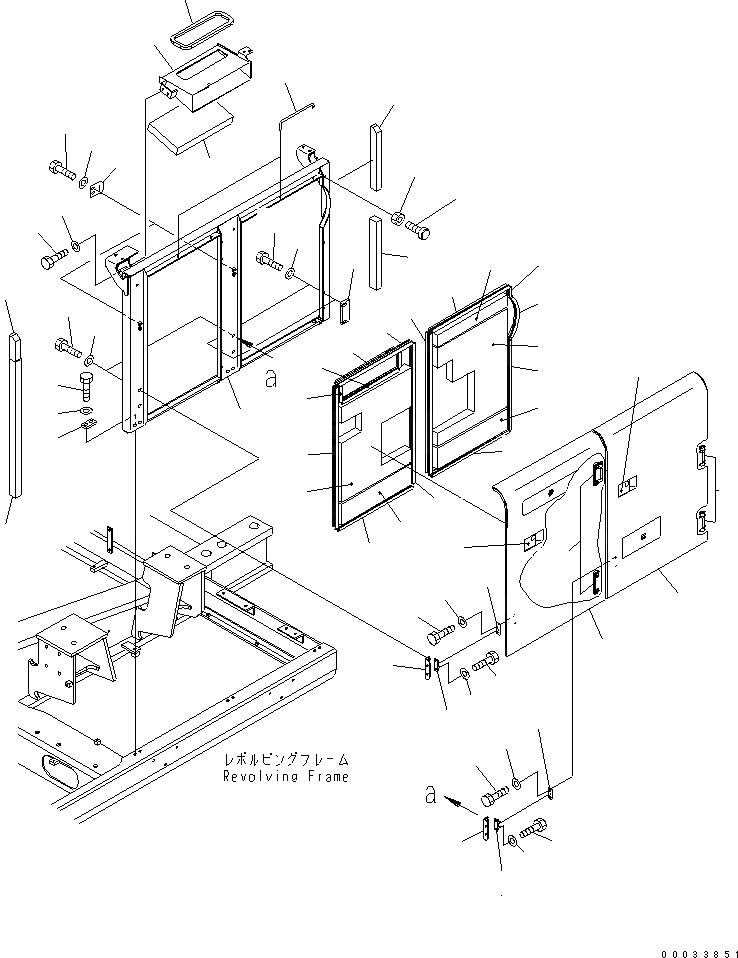 a

レボルビングフレーム
Revolving Frame

a

00033851