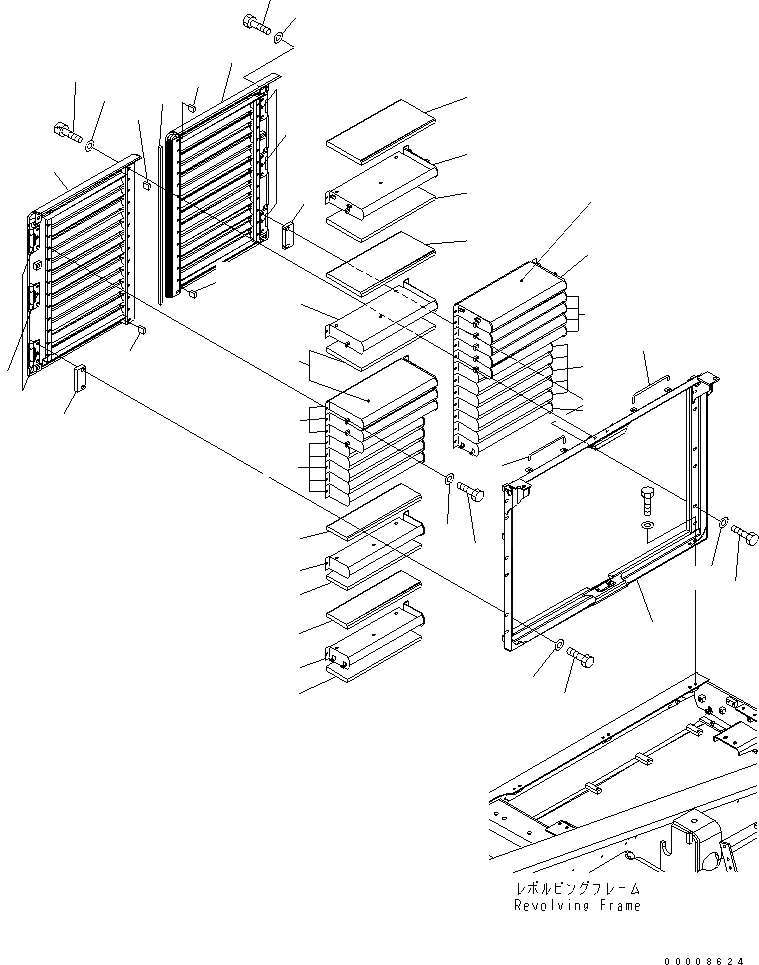 レボルビングフレーム
Revolving Frame

00008624