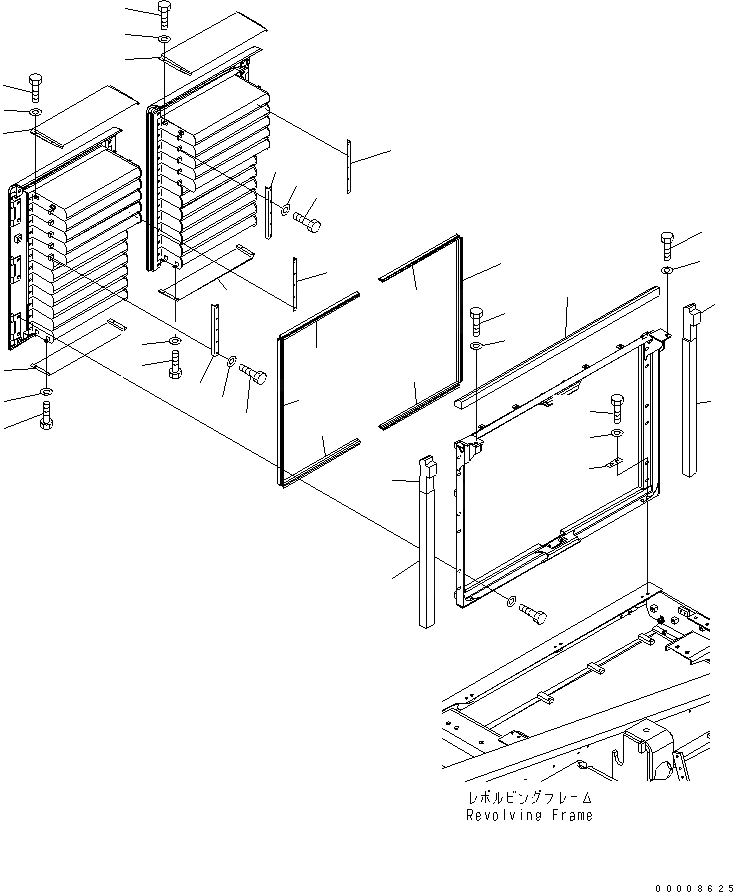 レボルビングフレーム
Revolving Frame

00008625