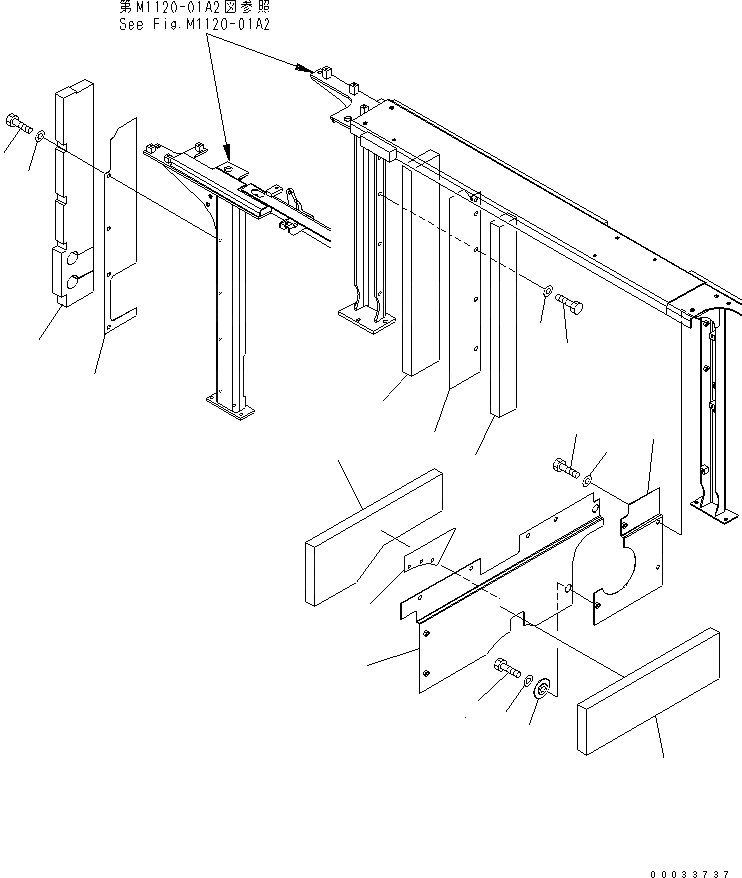 第M1120-01A2図参照
See Fig.M1120-01A2

00033737