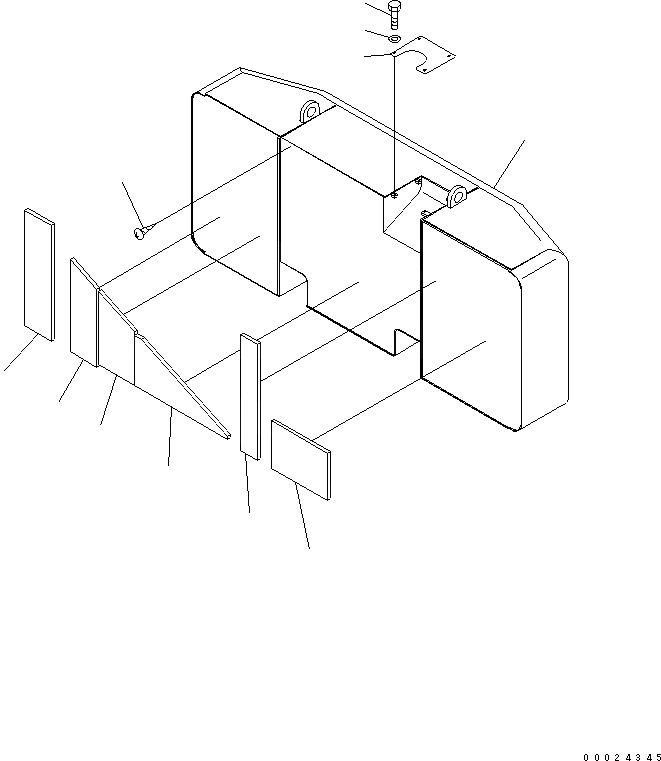 00024345