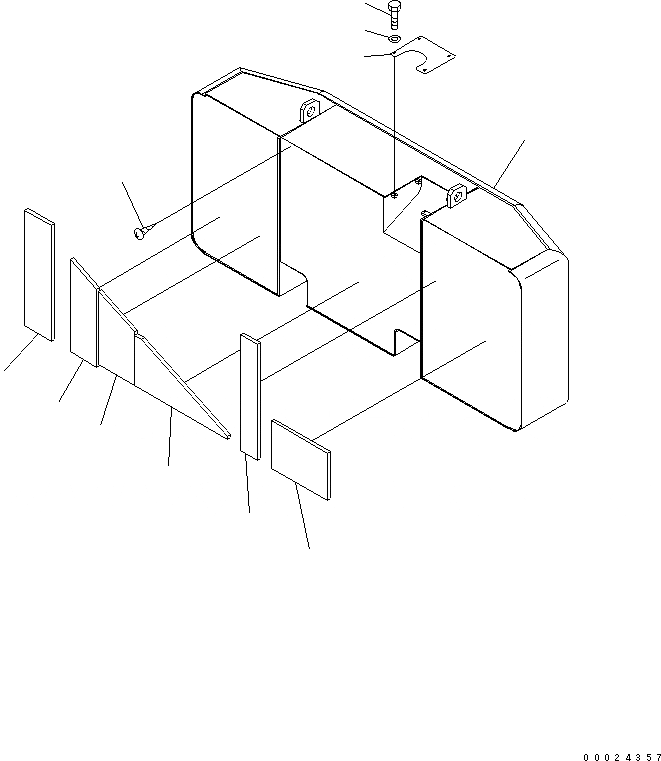 00024357