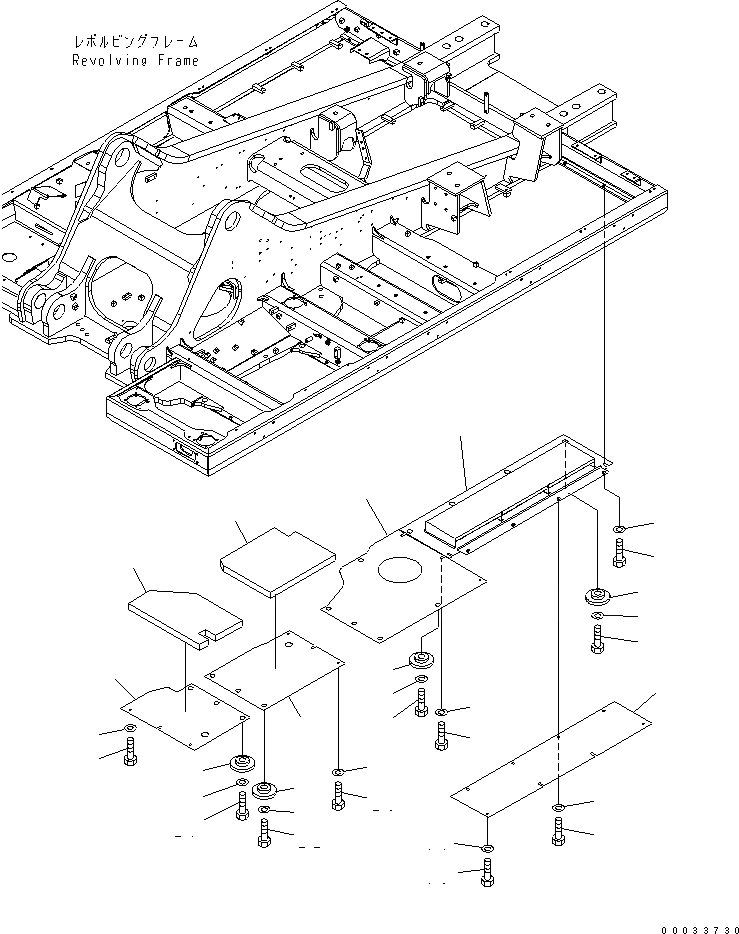 レボルビングフレーム
Revolving Frame

00033730