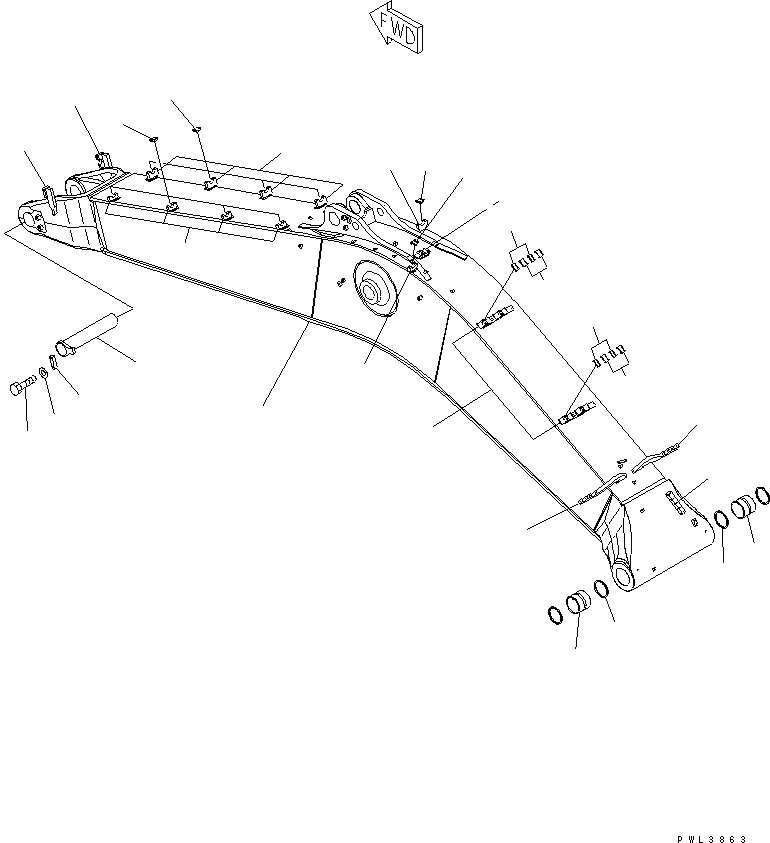 FWD

PWL3863