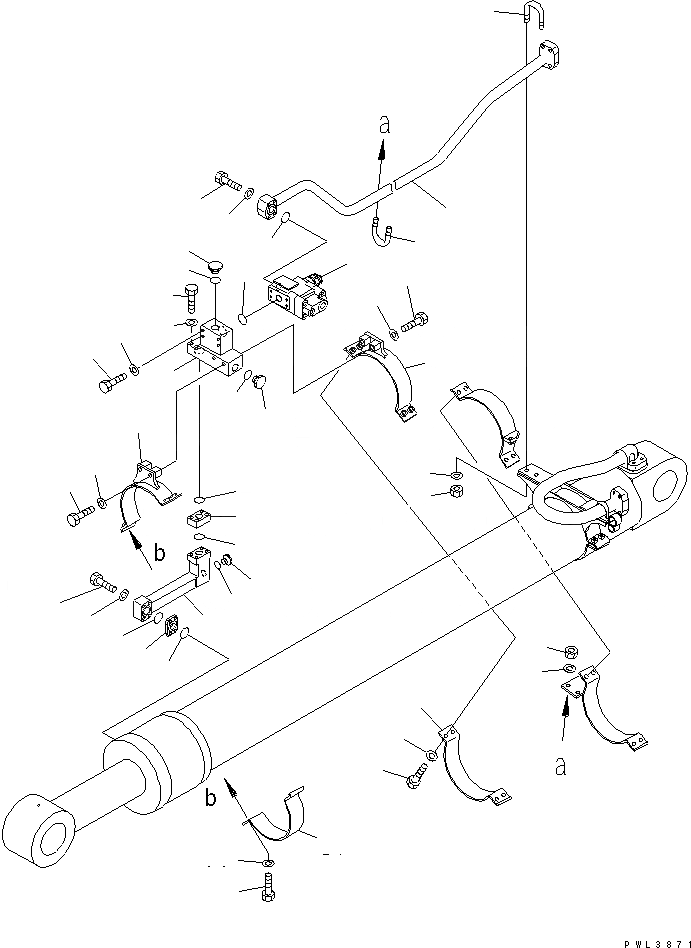 a

b

b

a

PWL3871