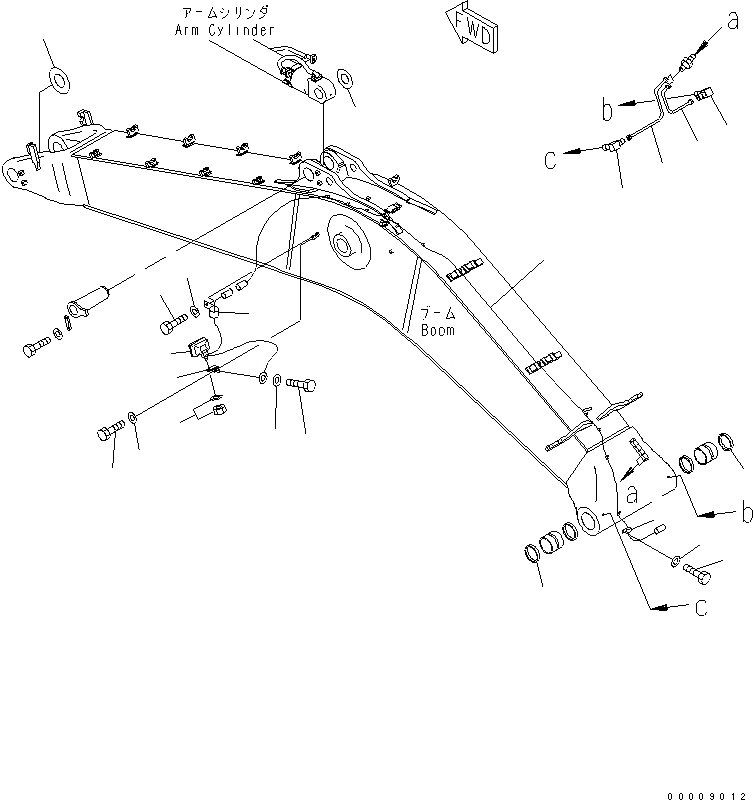 アームシリンダ
Arm Cylinder

FWD

a

b

c

ブーム
Boom

a

b

c

00009012