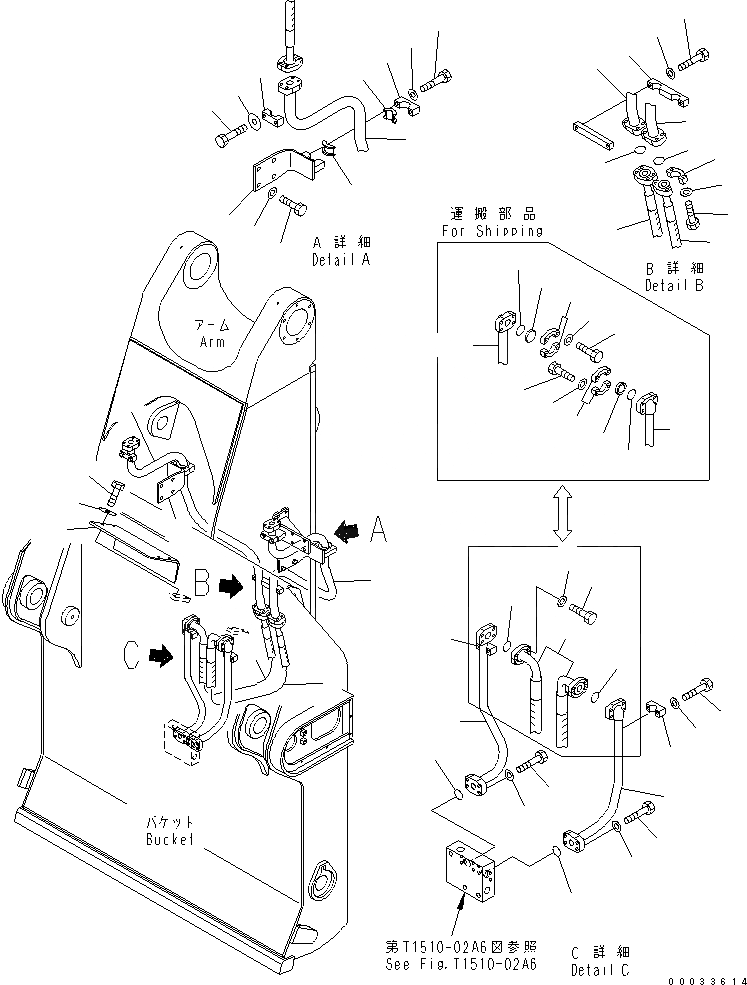 A 詳細
Detail A

運搬部品
For Shipping

B 詳細
Detail B

アーム
Arm

A

B

C

バケット
Bucket

第T1510-02A6図参照
See Fig.T1510-02A6

C 詳細
Detail C

00033614