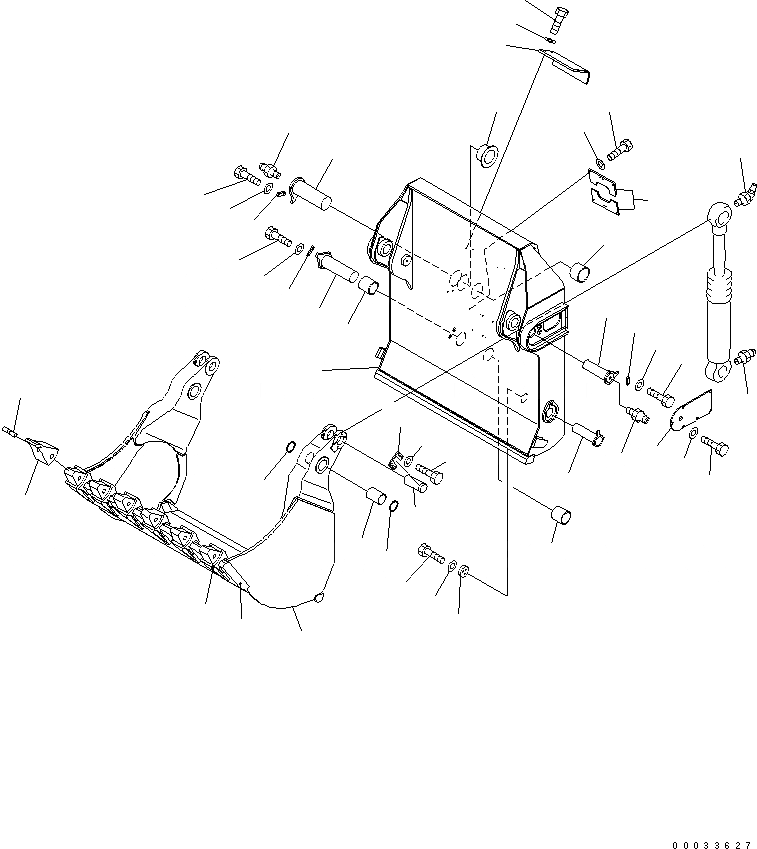 00033627