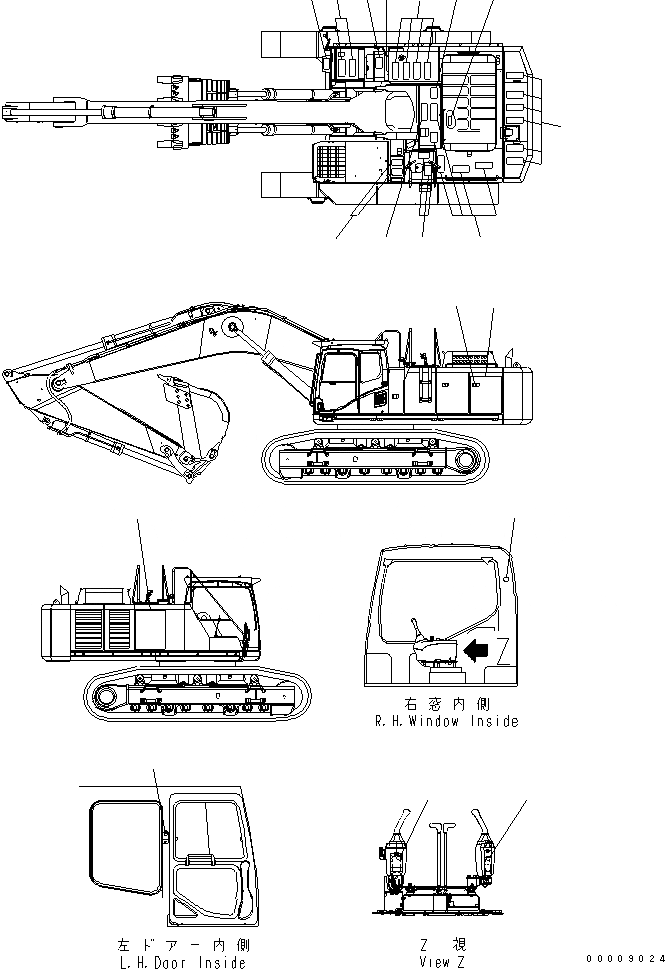 Z

右窓内側
R.H.Window Inside

左ドアー内側
L.H.Door Inside

Z 視
View Z

00009024