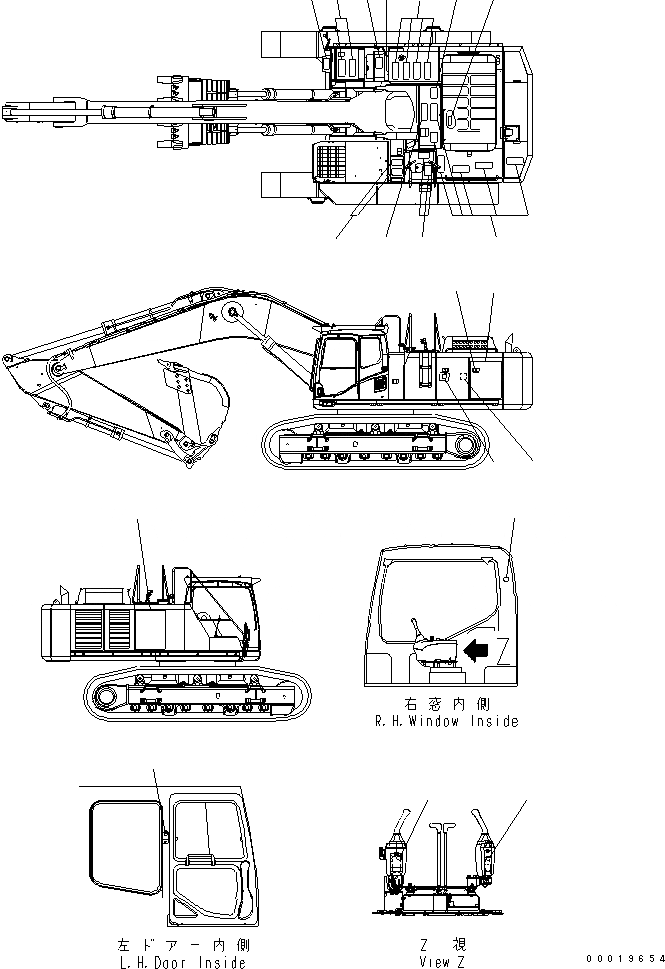 Z

右窓内側
R.H.Window Inside

左ドアー内側
L.H.Door Inside

Z 視
View Z

00019654