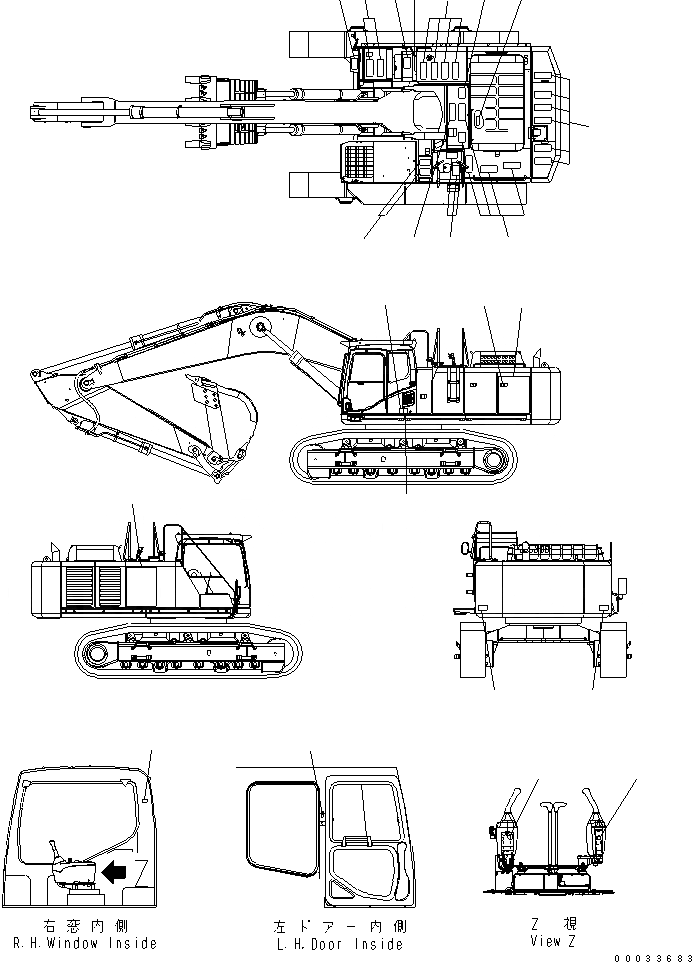 Z

右窓内側
R.H.Window Inside

左ドアー内側
L.H.Door Inside

Z 視
View Z

00033683