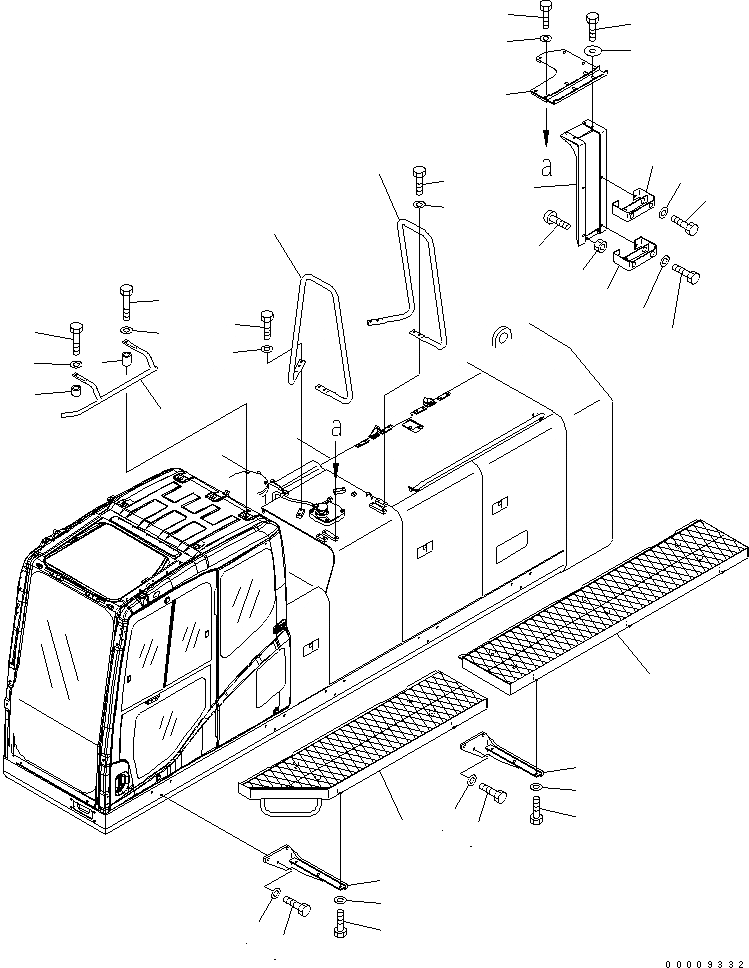 a

a

00009332