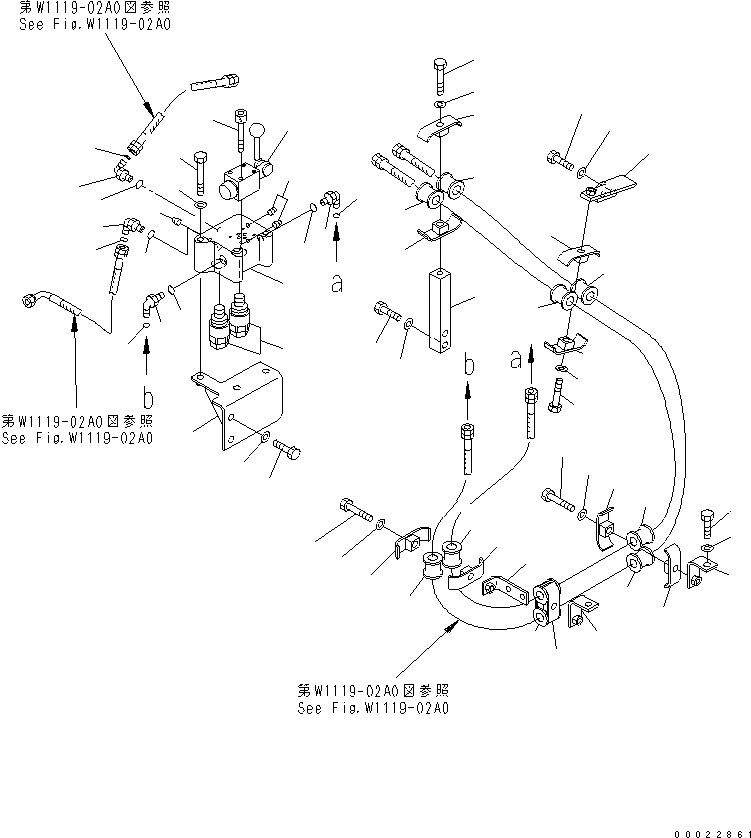 第W1119-02A0図参照
See Fig.W1119-02A0

a

b

第W1119-02A0図参照
See Fig.W1119-02A0

b

a

第W1119-02A0図参照
See Fig.W1119-02A0

00022861