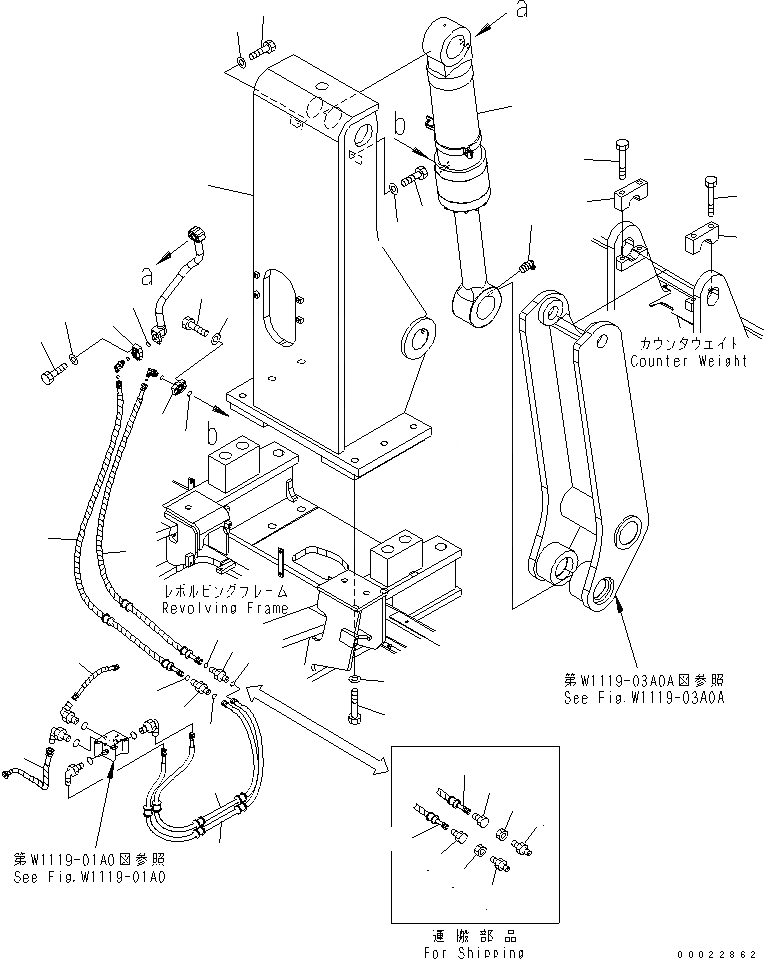 a

b

a

b

カウンタウェイト
Counter Weight

レボルビングフレーム
Revolving Frame

第W1119-03A0A図参照
See Fig.W1119-03A0A

第W1119-01A0図参照
See Fig.W1119-01A0

運搬部品
For Shipping

00022862