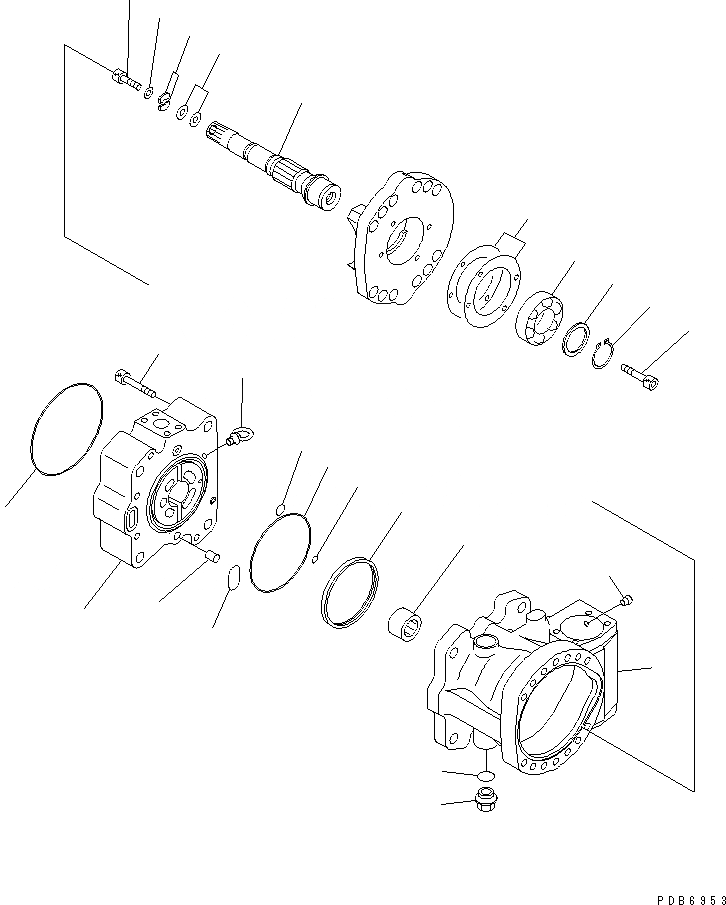 PDB6953