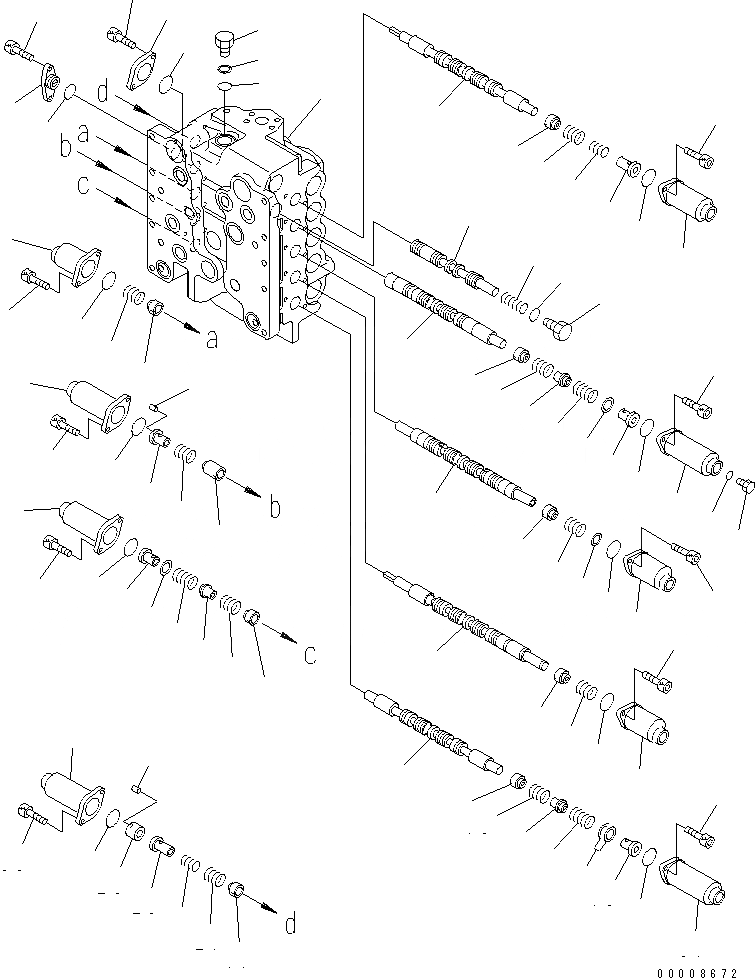 d
a
b
c
a
b
c
d
00008672