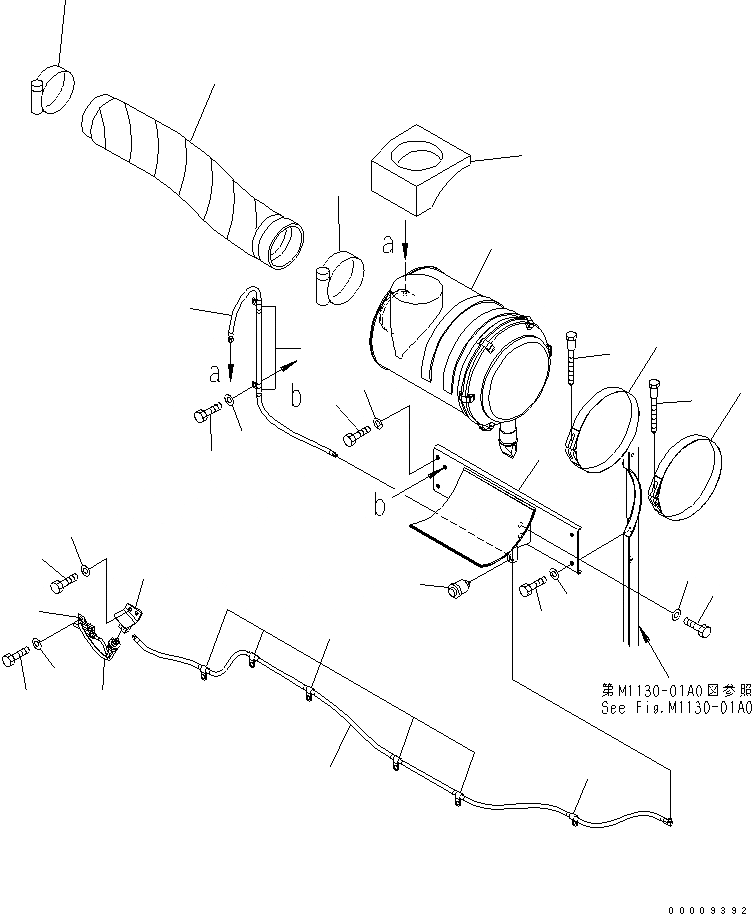 a
a
b
b
第M1130-01A0図参照
See Fig.M1130-01A0
00009392