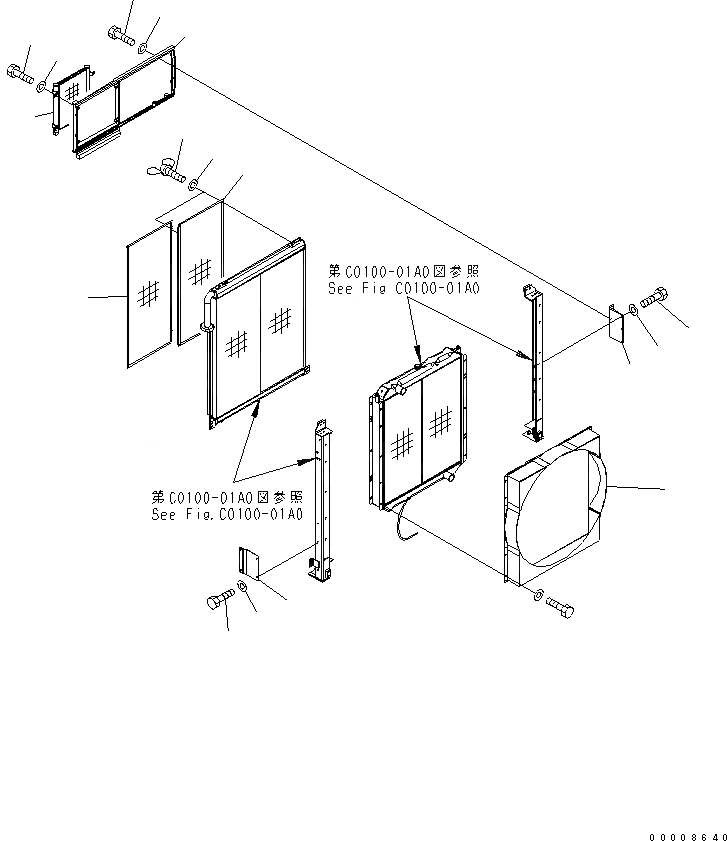 第C0100-01A0図参照
See Fig C0100-01A0

第C0100-01A0図参照
See Fig.C0100-01A0

00008640