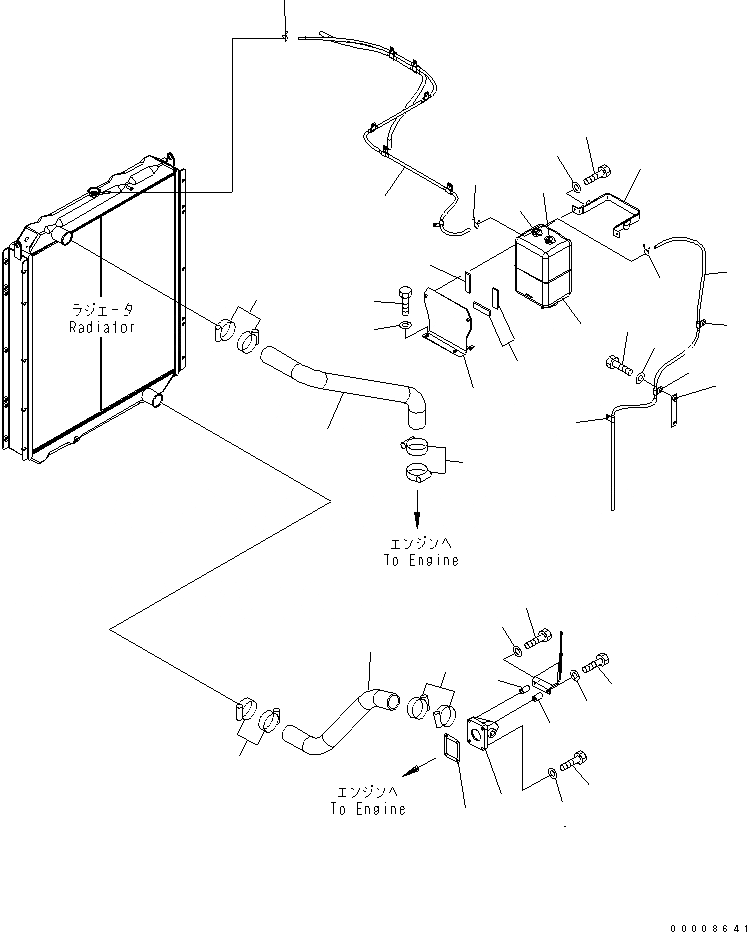 ラジエータ
Radiator

エンジンへ
To Engine

エンジンへ
To Engine

00008641