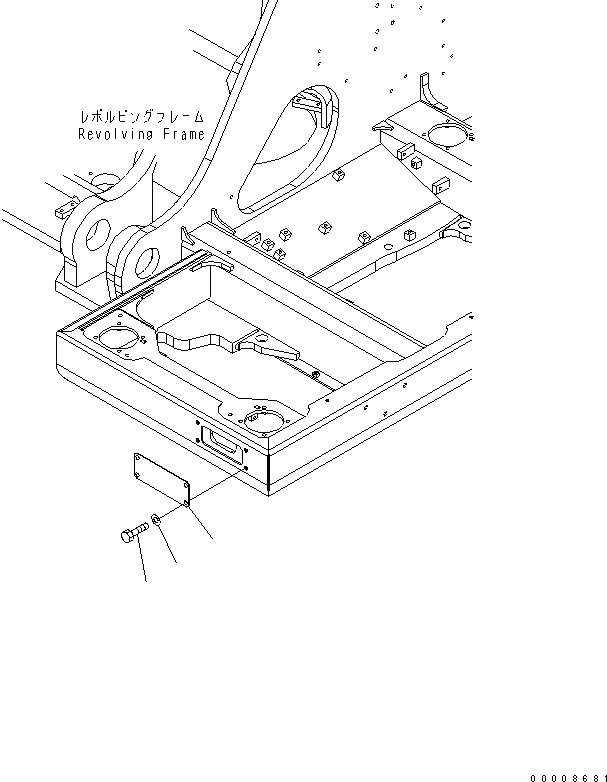 レボルビングフレーム
Revolving Frame

00008681