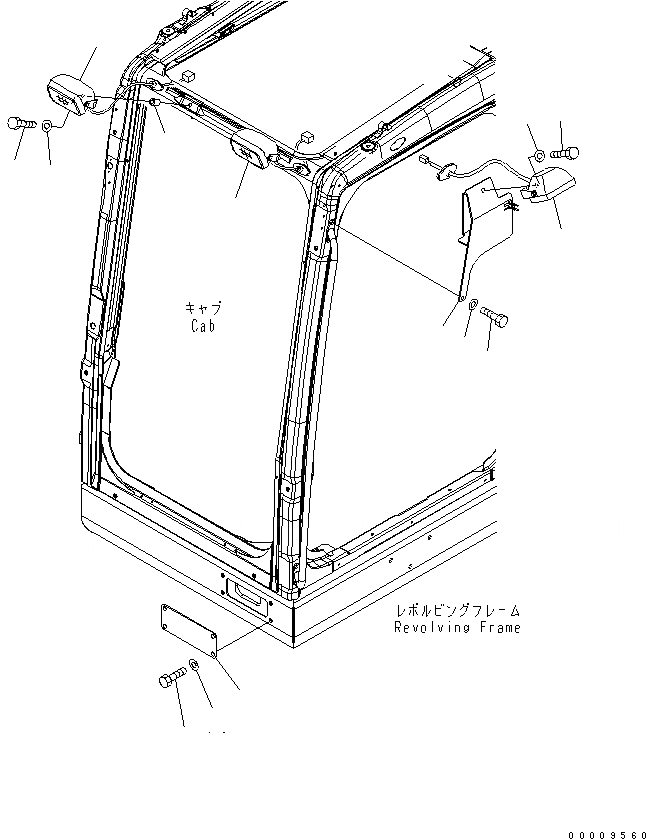 キャブ
Cab

レボルビングフレーム
Revolving Frame

00009560